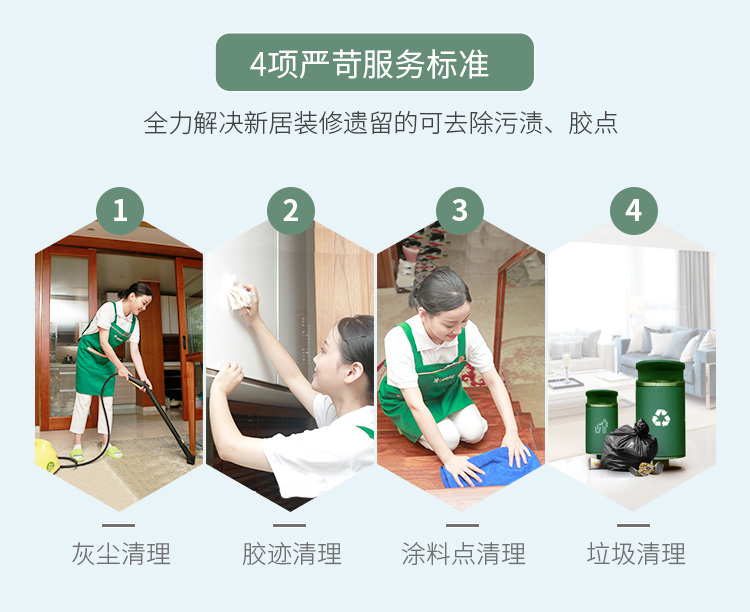 4项严苛服务标准

全力解决新居装修遗留的可去除污渍、胶点

1

2

3

4

灰尘清理

胶迹清理

涂料点清理

垃圾清理